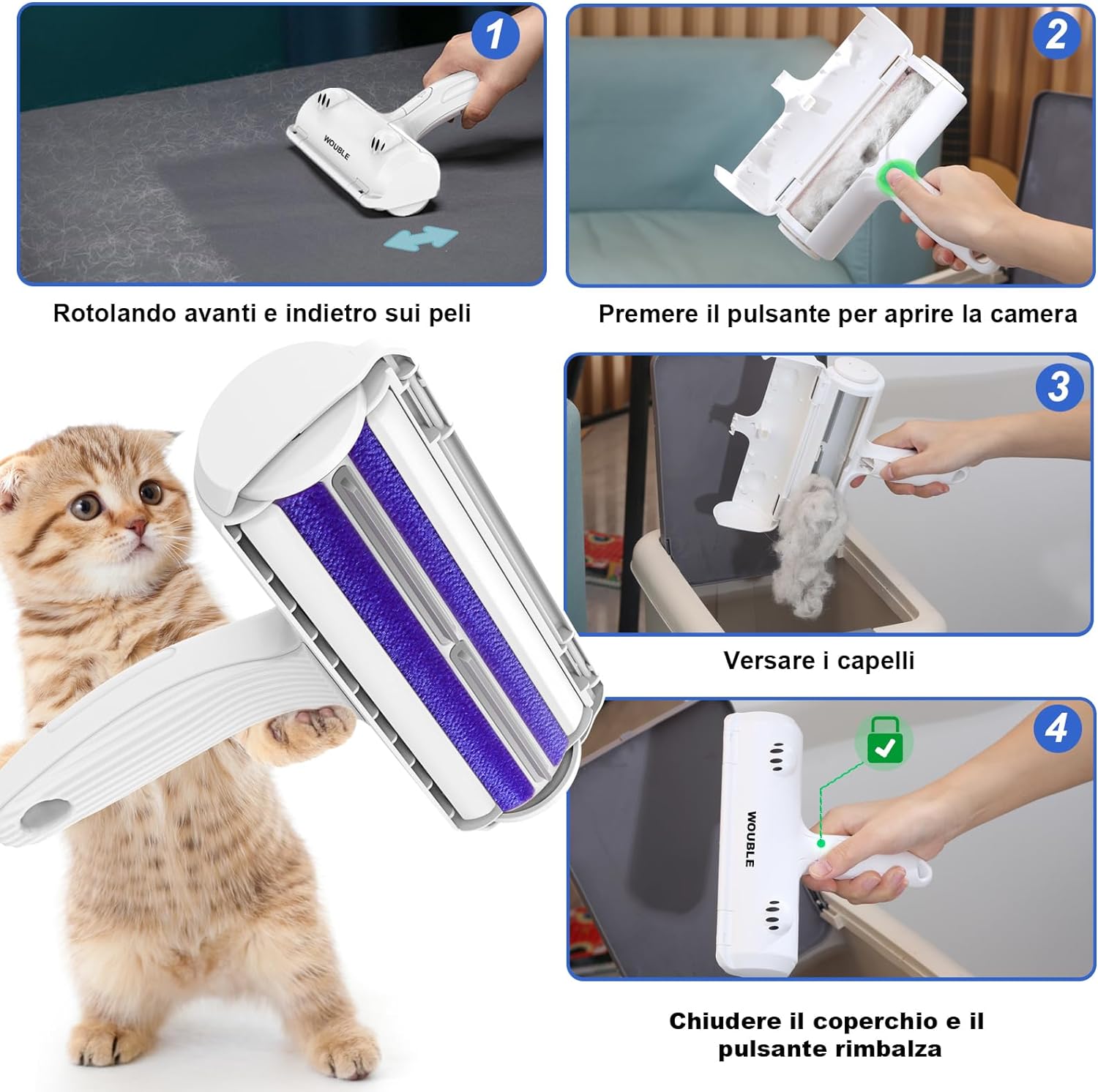 1

WOUBLE

Rotolando avanti e indietro sui peli

2

Premere il pulsante per aprire la camera

3

Versare i capelli

4

WOUBLE

Chiudere il coperchio e il pulsante rimbalza